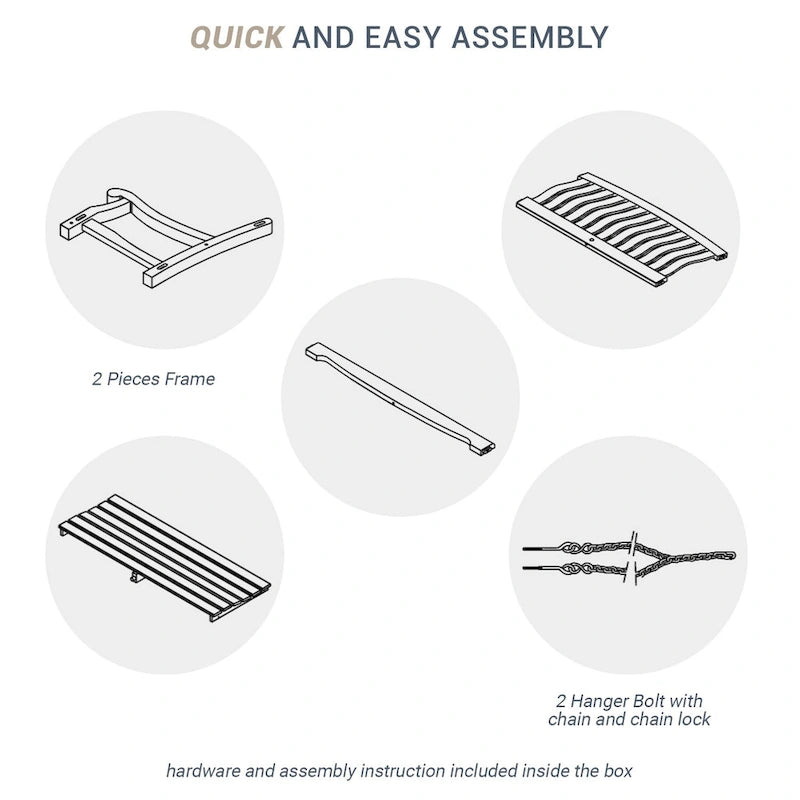 QUICK AND EASY ASSEMBLY

2 Pieces Frame

2 Hanger Bolt with chain and chain lock

hardware and assembly instruction included inside the box